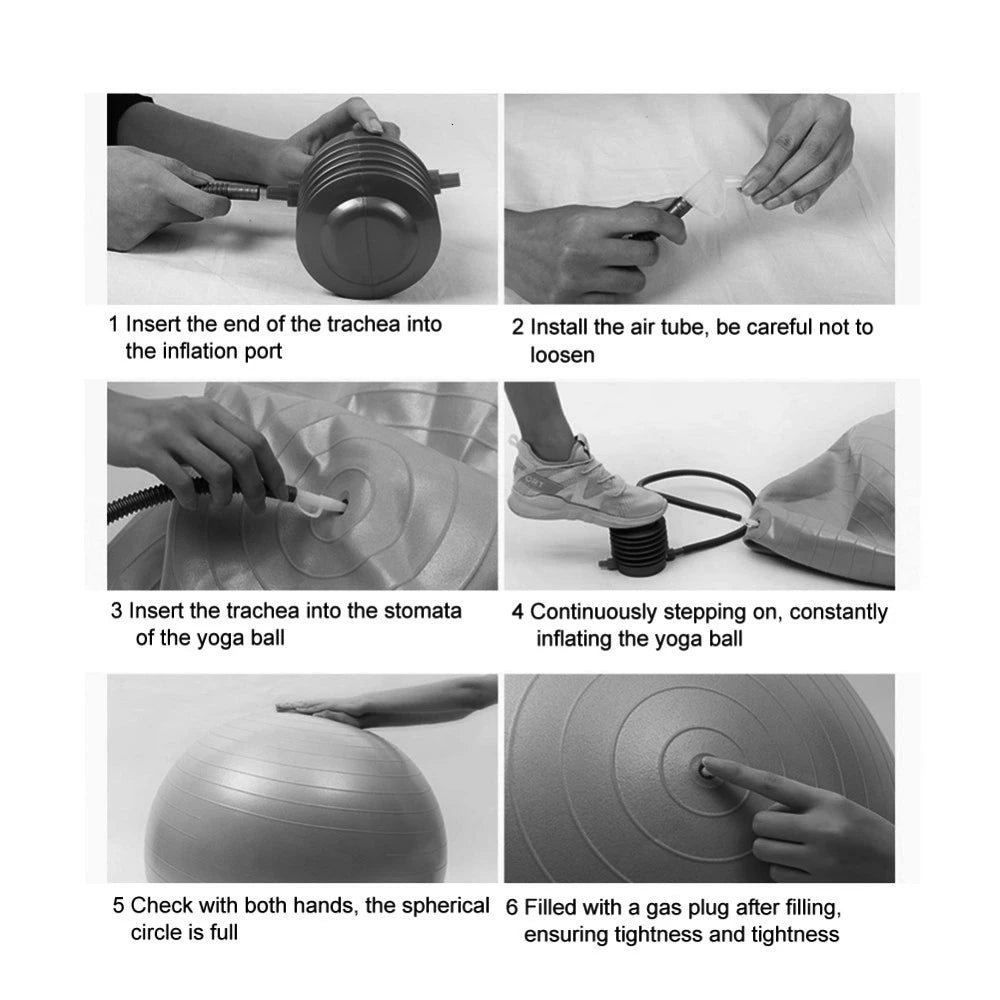 1 Insert the end of the trachea into the inflation port

2 Install the air tube, be careful not to loosen

3 Insert the trachea into the stomata of the yoga ball

4 Continuously stepping on, constantly inflating the yoga ball

5 Check with both hands, the spherical circle is full

6 Filled with a gas plug after filling, ensuring tightness and tightness